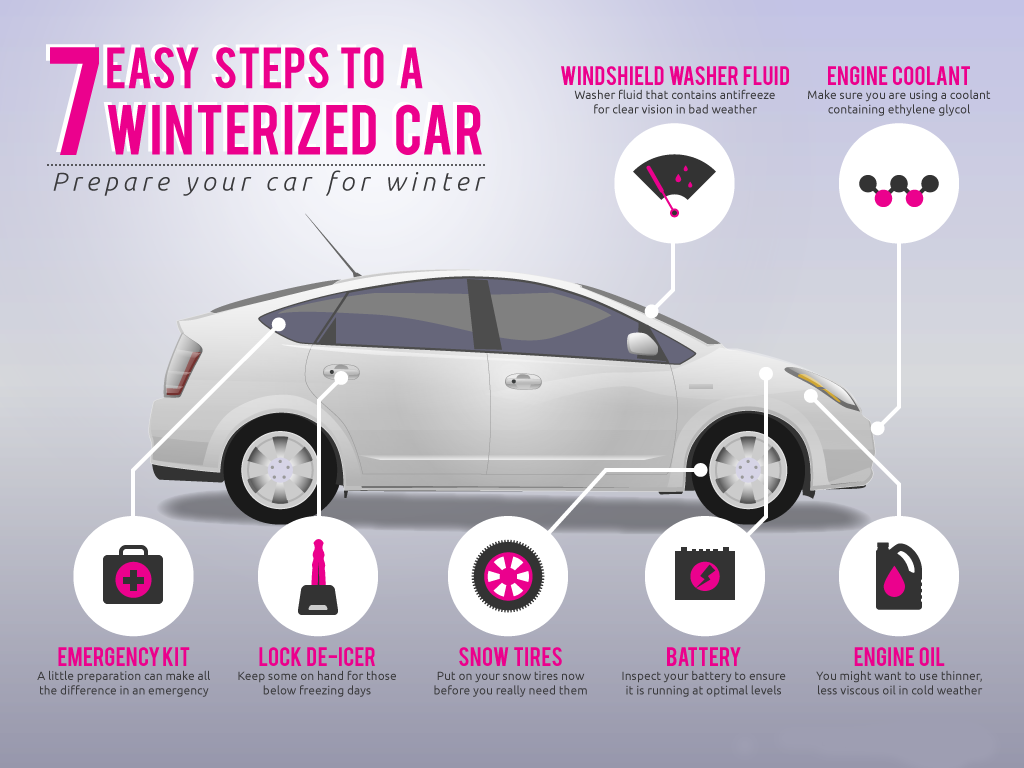 7 EASY STEPS TO A WINTERIZED CAR

Prepare your car for winter

WINDSHIELD WASHER FLUID
Washer fluid that contains antifreeze for clear vision in bad weather

ENGINE COOLANT
Make sure you are using a coolant containing ethylene glycol

EMERGENCY KIT
A little preparation can make all the difference in an emergency

LOCK DE-ICER
Keep some on hand for those below freezing days

SNOW TIRES
Put on your snow tires now before you really need them

BATTERY
Inspect your battery to ensure it is running at optimal levels

ENGINE OIL
You might want to use thinner, less viscous oil in cold weather